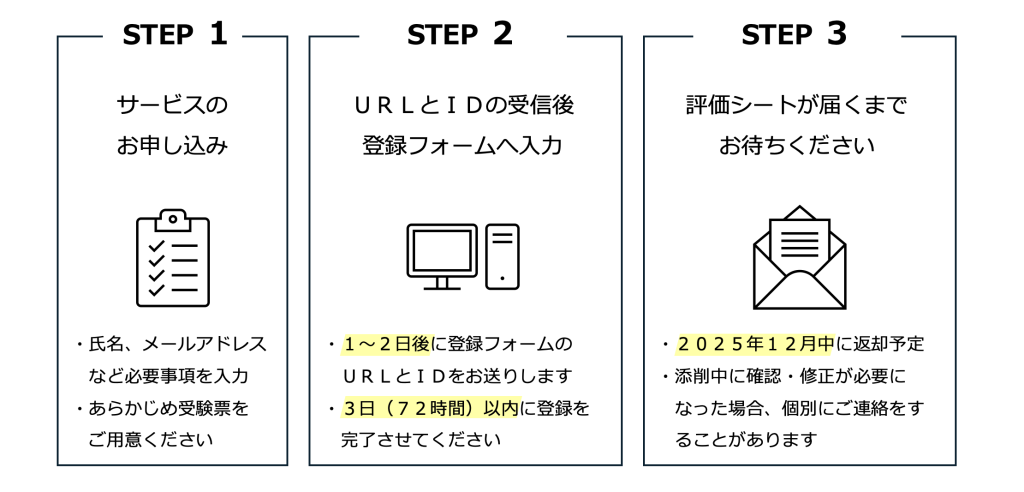 STEP 1

サービスの
お申し込み

・氏名、メールアドレスなど必要事項を入力
・あらかじめ受験票をご用意ください

STEP 2

ＵＲＬとＩＤの受信後
登録フォームへ入力

・１～２日後に登録フォームのＵＲＬとＩＤをお送りします
・３日（７２時間）以内に登録を完了させてください

STEP 3

評価シートが届くまで
お待ちください

・２０２５年１２月中に返却予定
・添削中に確認・修正が必要になった場合、個別にご連絡をすることがあります